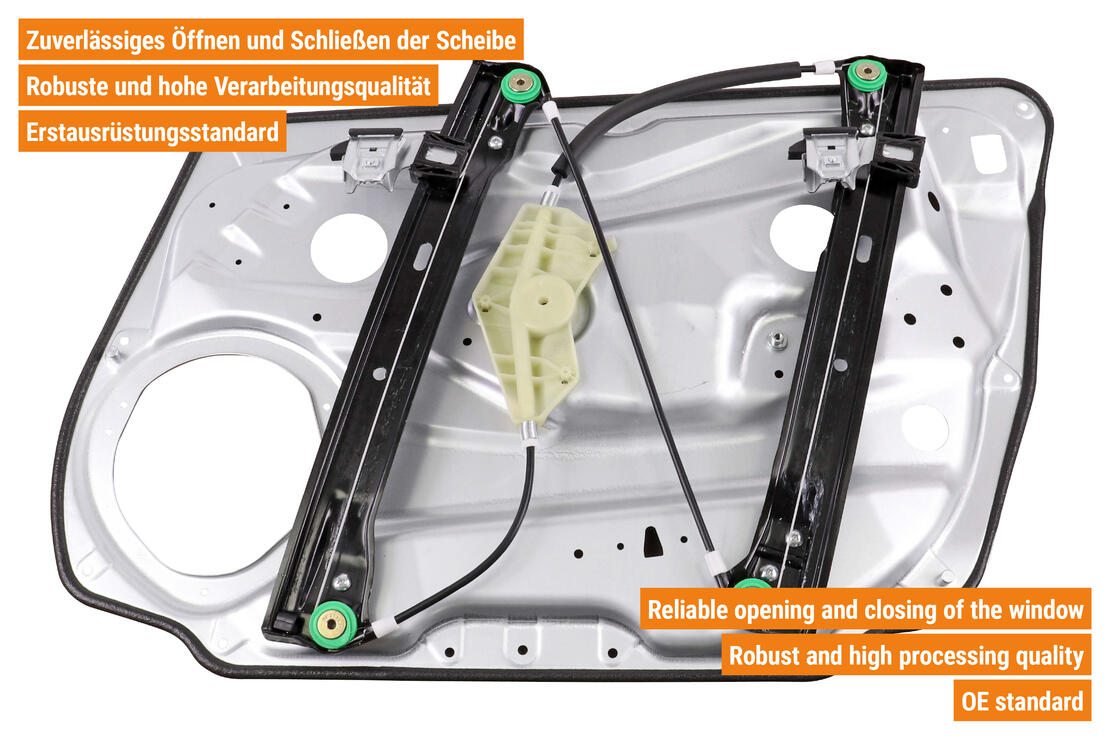 Zuverlässiges Öffnen und Schließen der Scheibe

Robuste und hohe Verarbeitungsqualität

Erstausrüstungsstandard

Reliable opening and closing of the window

Robust and high processing quality

OE standard