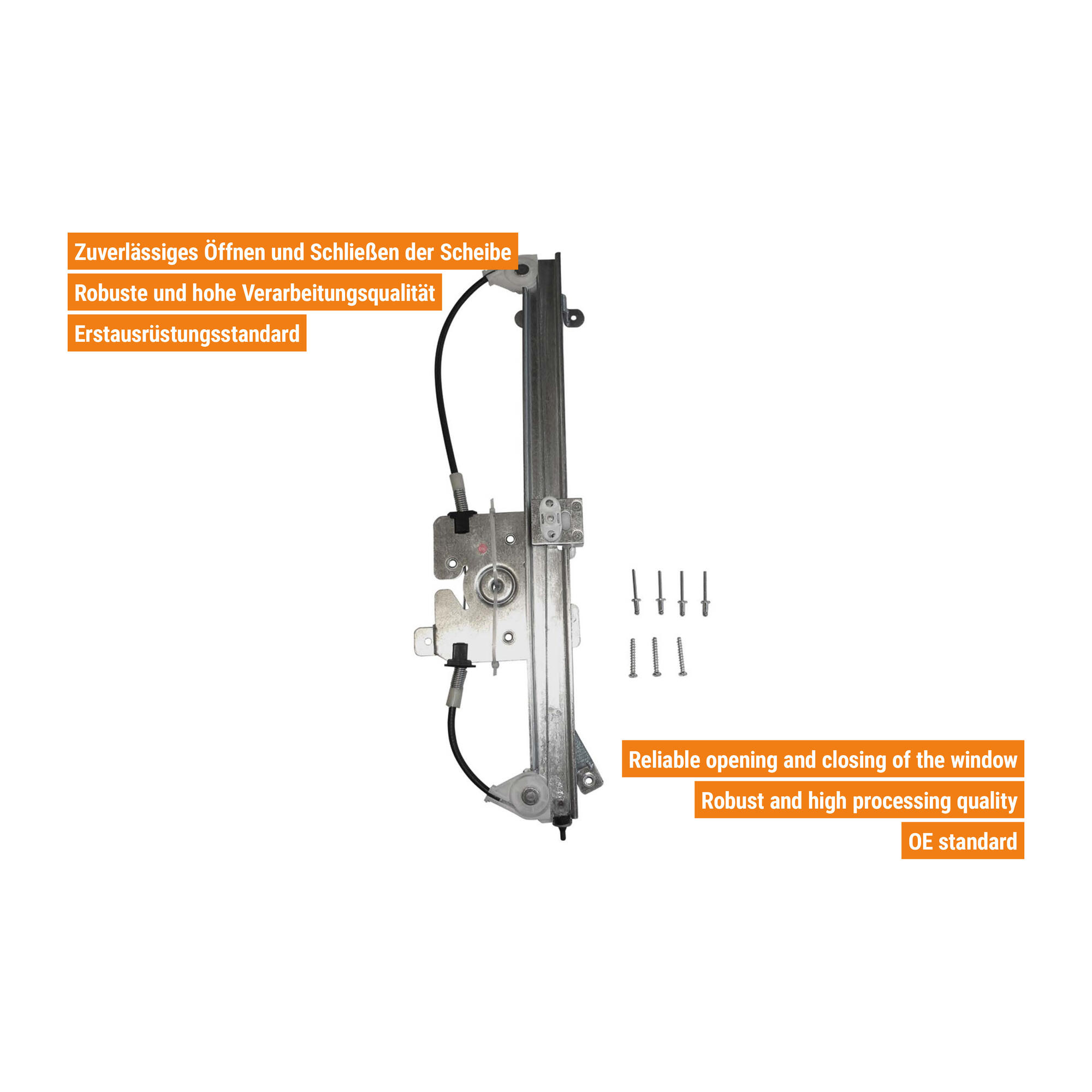 Zuverlässiges Öffnen und Schließen der Scheibe
Robuste und hohe Verarbeitungsqualität
Erstausrüstungsstandard

Reliable opening and closing of the window
Robust and high processing quality
OE standard