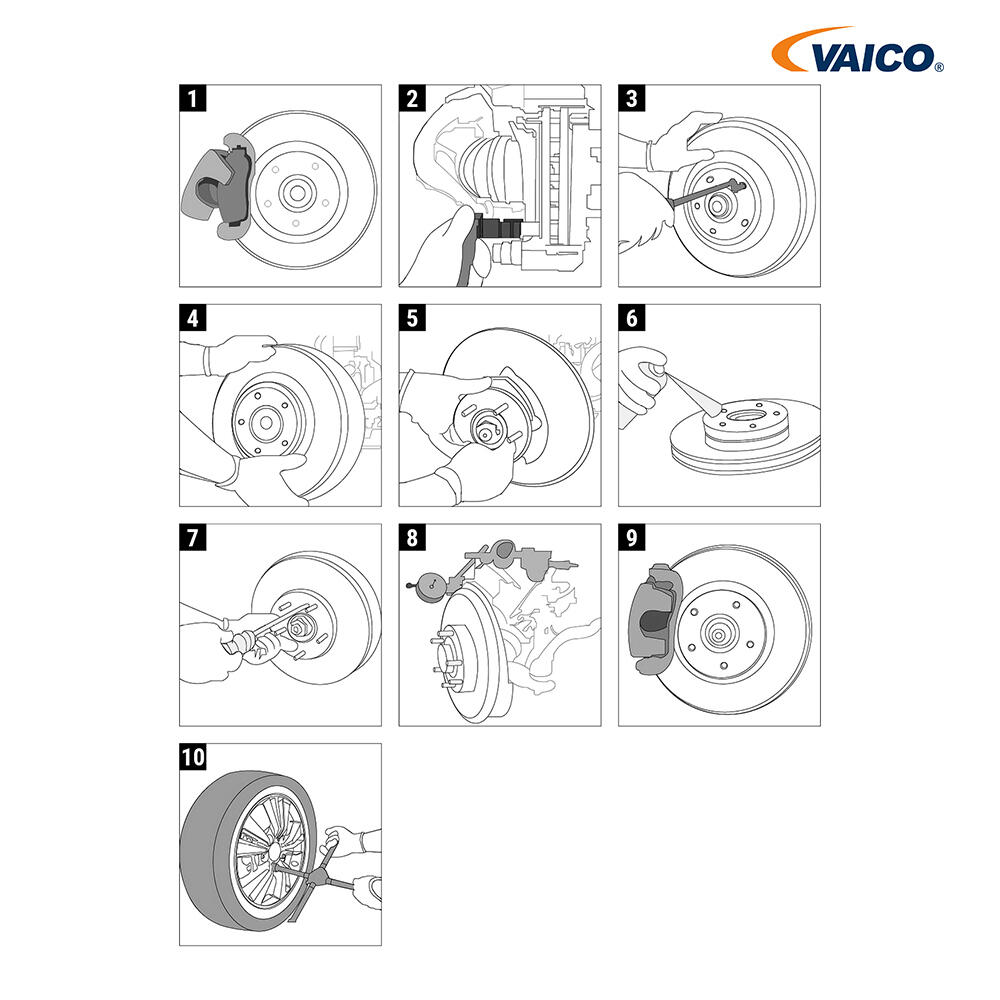 VAICO®

1

2

3

4

5

6

7

8

9

10